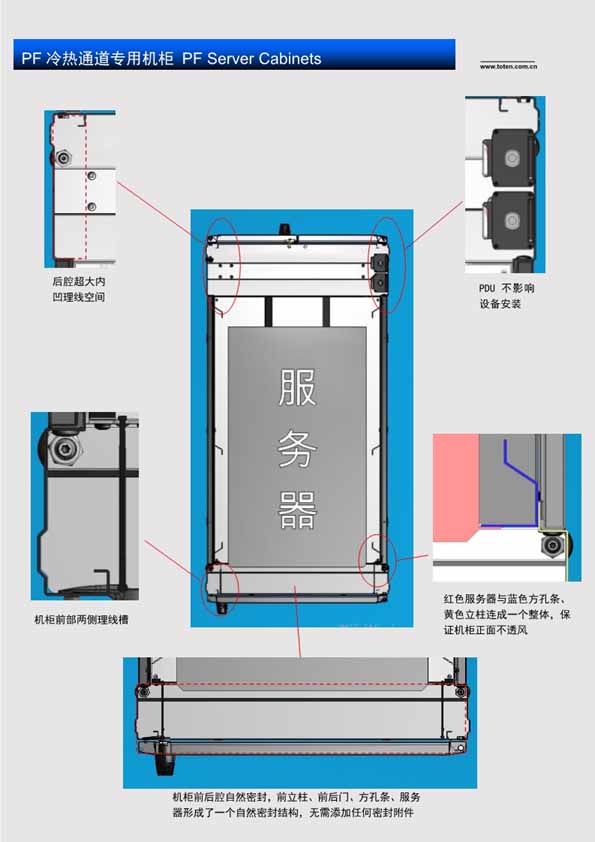 PF 冷热通道专用机柜 PF Server Cabinets

www.toten.com.cn

后腔超大内凹理线空间

PDU 不影响设备安装

服务器

机柜前部两侧理线槽

红色服务器与蓝色方孔条、黄色立柱连成一个整体，保证机柜正面不透风

机柜前后腔自然密封，前立柱、前后门、方孔条、服务器形成了一个自然密封结构，无需添加任何密封附件