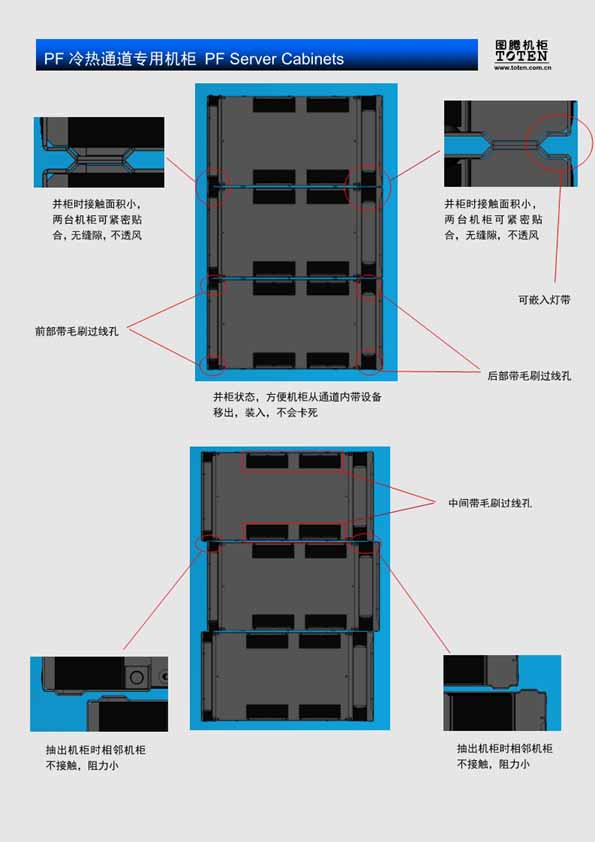 PF 冷热通道专用机柜 PF Server Cabinets

图腾机柜
TOTEN
www.toten.com.cn

并柜时接触面积小，两台机柜可紧密贴合，无缝隙，不透风

并柜时接触面积小，两台机柜可紧密贴合，无缝隙，不透风

可嵌入灯带

前部带毛刷过线孔

后部带毛刷过线孔

并柜状态，方便机柜从通道内带设备移出，装入，不会卡死

中间带毛刷过线孔

抽出机柜时相邻机柜不接触，阻力小

抽出机柜时相邻机柜不接触，阻力小